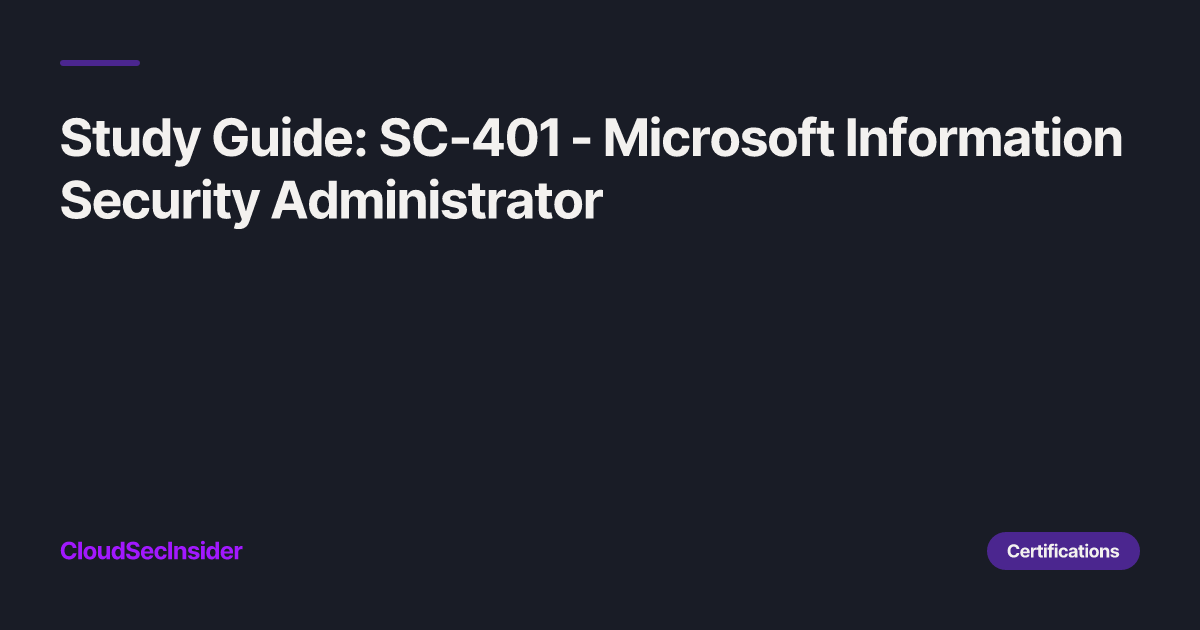 Study Guide: SC-401 - Microsoft Information Security Administrator

CloudSecInsider

Certifications